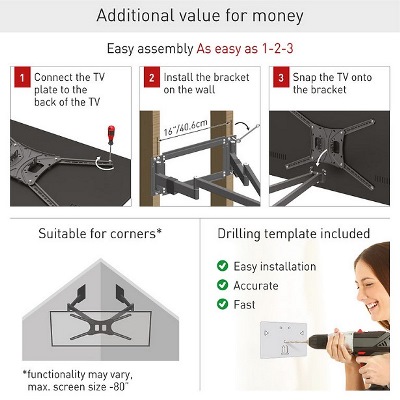 Additional value for money

Easy assembly As easy as 1-2-3

1 Connect the TV plate to the back of the TV

2 Install the bracket on the wall

16"/40.6cm

3 Snap the TV onto the bracket

Suitable for corners*

*functionality may vary, max. screen size -80"

Drilling template included

Easy installation

Accurate

Fast