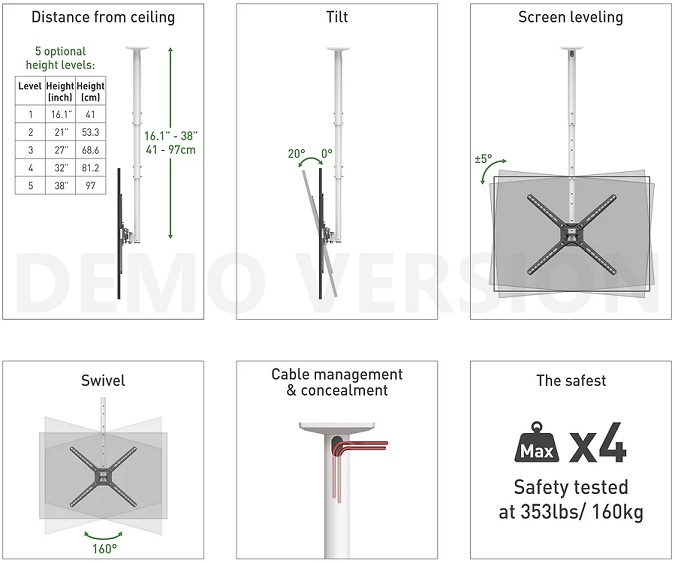 Distance from ceiling

5 optional height levels:

| Level | Height (inch) | Height (cm) |
|---|---|---|
| 1 | 16.1" | 41 |
| 2 | 21" | 53.3 |
| 3 | 27" | 68.6 |
| 4 | 32" | 81.2 |
| 5 | 38" | 97 |

16.1" - 38"
41 - 97cm

Tilt

20° 0°

Screen leveling

±5°

DEMO VERSION

Swivel

160°

Cable management & concealment

The safest

Max x4

Safety tested at 353lbs/ 160kg