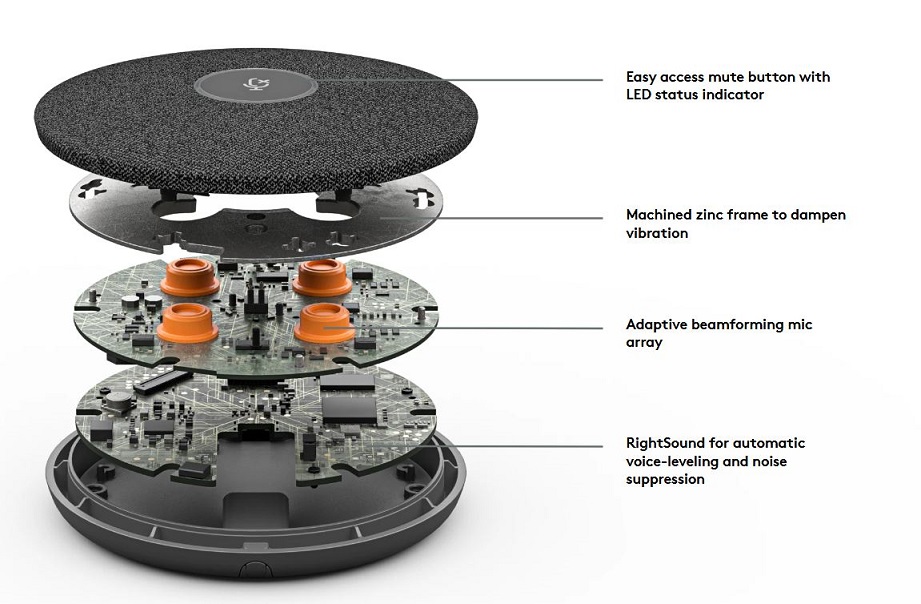 Easy access mute button with LED status indicator

Machined zinc frame to dampen vibration

Adaptive beamforming mic array

RightSound for automatic voice-leveling and noise suppression